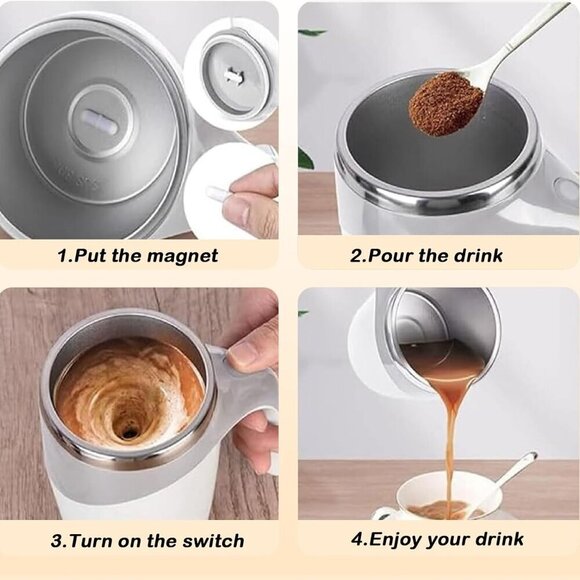 1.Put the magnet

2.Pour the drink

3.Turn on the switch

4.Enjoy your drink